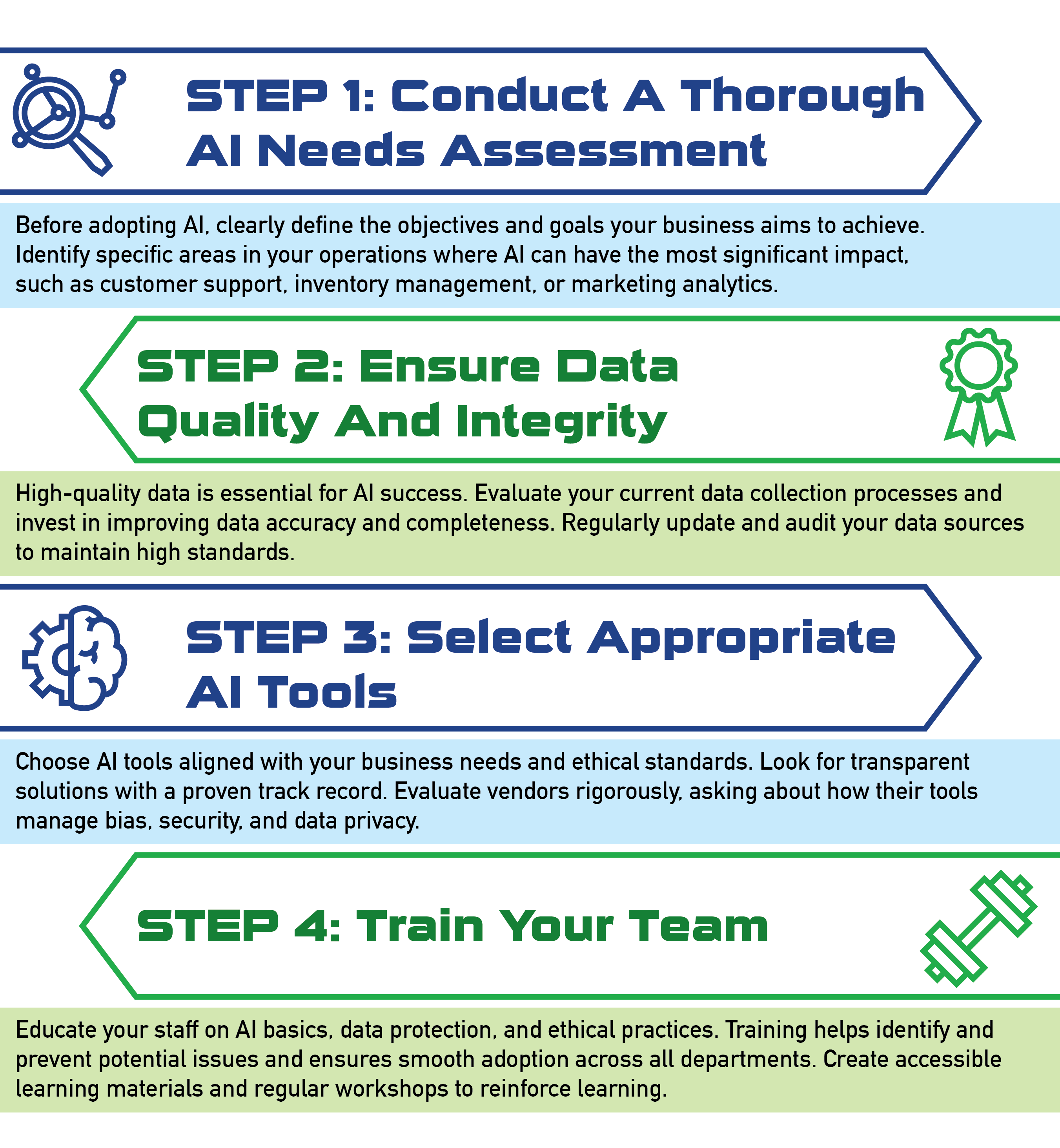 STEP 1: Conduct A Thorough AI Needs Assessment

Before adopting AI, clearly define the objectives and goals your business aims to achieve. Identify specific areas in your operations where AI can have the most significant impact, such as customer support, inventory management, or marketing analytics.

STEP 2: Ensure Data Quality And Integrity

High-quality data is essential for AI success. Evaluate your current data collection processes and invest in improving data accuracy and completeness. Regularly update and audit your data sources to maintain high standards.

STEP 3: Select Appropriate AI Tools

Choose AI tools aligned with your business needs and ethical standards. Look for transparent solutions with a proven track record. Evaluate vendors rigorously, asking about how their tools manage bias, security, and data privacy.

STEP 4: Train Your Team

Educate your staff on AI basics, data protection, and ethical practices. Training helps identify and prevent potential issues and ensures smooth adoption across all departments. Create accessible learning materials and regular workshops to reinforce learning.