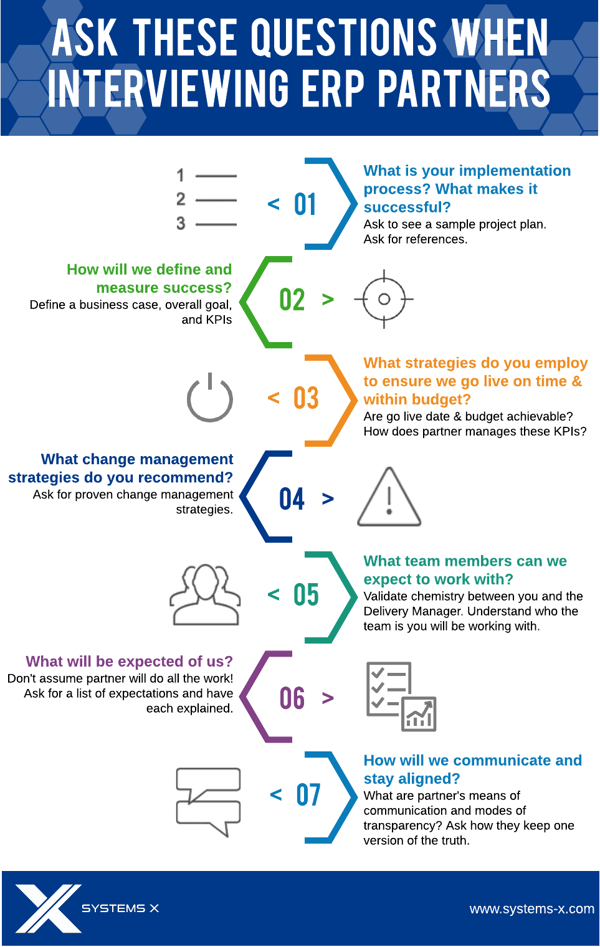 ASK THESE QUESTIONS WHEN INTERVIEWING ERP PARTNERS

1
2
3

< 01

What is your implementation process? What makes it successful?
Ask to see a sample project plan. Ask for references.

How will we define and measure success?
Define a business case, overall goal, and KPIs

02 >

< 03

What strategies do you employ to ensure we go live on time & within budget?
Are go live date & budget achievable? How does partner manages these KPIs?

What change management strategies do you recommend?
Ask for proven change management strategies.

04 >

< 05

What team members can we expect to work with?
Validate chemistry between you and the Delivery Manager. Understand who the team is you will be working with.

What will be expected of us?
Don't assume partner will do all the work! Ask for a list of expectations and have each explained.

06 >

< 07

How will we communicate and stay aligned?
What are partner's means of communication and modes of transparency? Ask how they keep one version of the truth.

SYSTEMS X

www.systems-x.com